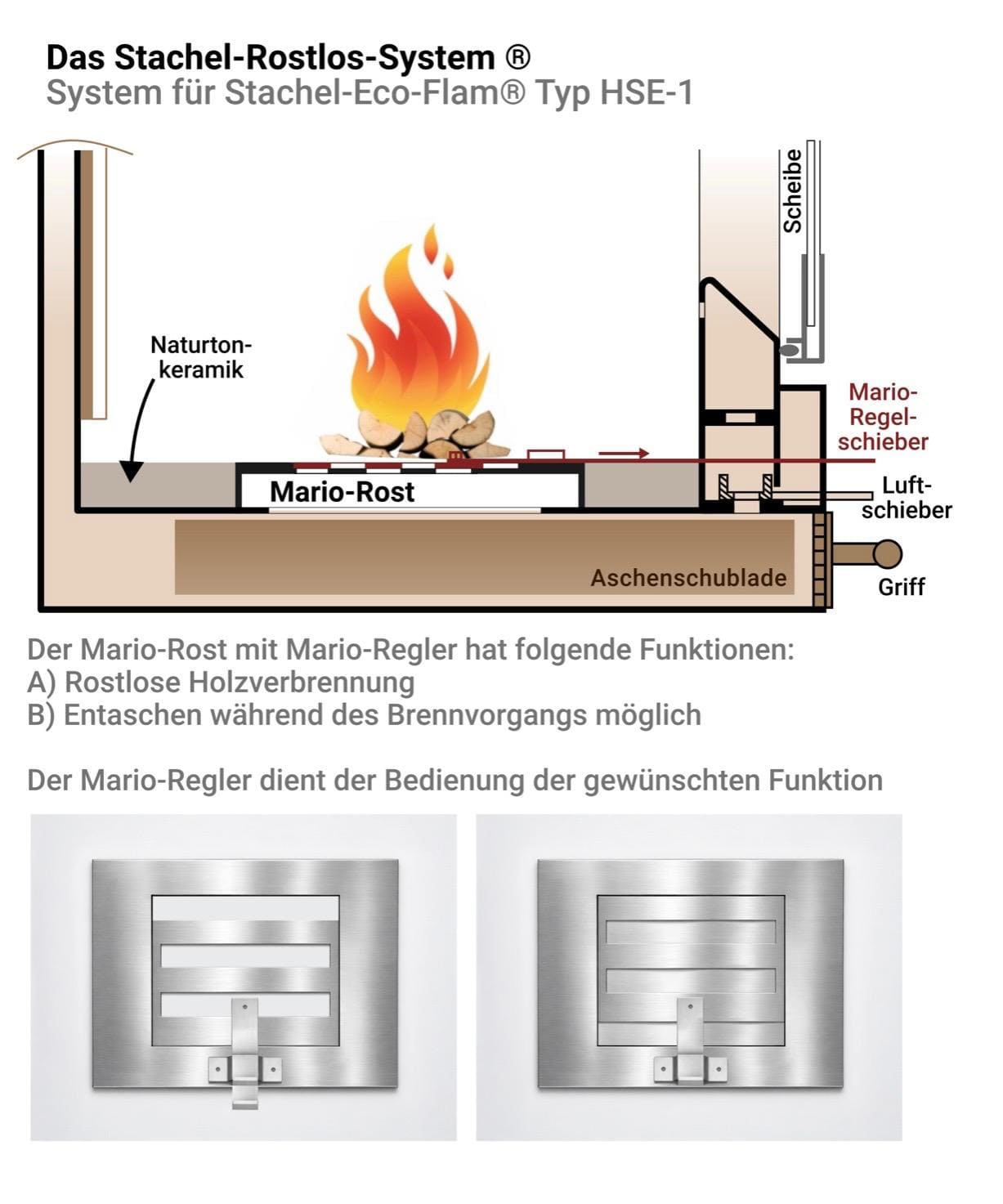 Das Stachel-Rostlos-System ®
System für Stachel-Eco-Flam® Typ HSE-1

Scheibe

Naturton-keramik

Mario-Regel-schieber

Mario-Rost

Luft-schieber

Aschenschublade

Griff

Der Mario-Rost mit Mario-Regler hat folgende Funktionen:
A) Rostlose Holzverbrennung
B) Entaschen während des Brennvorgangs möglich

Der Mario-Regler dient der Bedienung der gewünschten Funktion